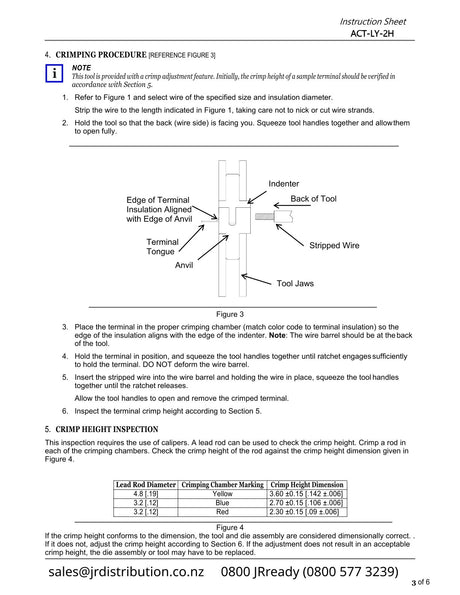 Instruction Sheet
ACT-LY-2H

4. CRIMPING PROCEDURE [REFERENCE FIGURE 3]

i NOTE
This tool is provided with a crimp adjustment feature. Initially, the crimp height of a sample terminal should be verified in accordance with Section 5.

1. Refer to Figure 1 and select wire of the specified size and insulation diameter.

Strip the wire to the length indicated in Figure 1, taking care not to nick or cut wire strands.

2. Hold the tool so that the back (wire side) is facing you. Squeeze tool handles together and allow them to open fully.

Indenter
Edge of Terminal Insulation Aligned with Edge of Anvil
Back of Tool
Terminal Tongue
Stripped Wire
Anvil
Tool Jaws

Figure 3

3. Place the terminal in the proper crimping chamber (match color code to terminal insulation) so the edge of the insulation aligns with the edge of the indenter. Note: The wire barrel should be at the back of the tool.

4. Hold the terminal in position, and squeeze the tool handles together until ratchet engages sufficiently to hold the terminal. DO NOT deform the wire barrel.

5. Insert the stripped wire into the wire barrel and holding the wire in place, squeeze the tool handles together until the ratchet releases.

Allow the tool handles to open and remove the crimped terminal.

6. Inspect the terminal crimp height according to Section 5.

5. CRIMP HEIGHT INSPECTION

This inspection requires the use of calipers. A lead rod can be used to check the crimp height. Crimp a rod in each of the crimping chambers. Check the crimp height of the rod against the crimp height dimension given in Figure 4.

| Lead Rod Diameter | Crimping Chamber Marking | Crimp Height Dimension |
|---|---|---|
| 4.8 [.19] | Yellow | 3.60 ±0.15 [.142 ±.006] |
| 3.2 [.12] | Blue | 2.70 ±0.15 [.106 ±.006] |
| 3.2 [.12] | Red | 2.30 ±0.15 [.09 ±.006] |

Figure 4

If the crimp height conforms to the dimension, the tool and die assembly are considered dimensionally correct. . If it does not, adjust the crimp height according to Section 6. If the adjustment does not result in an acceptable crimp height, the die assembly or tool may have to be replaced.

sales@jrdistribution.co.nz 0800 JRready (0800 577 3239)

3 of 6