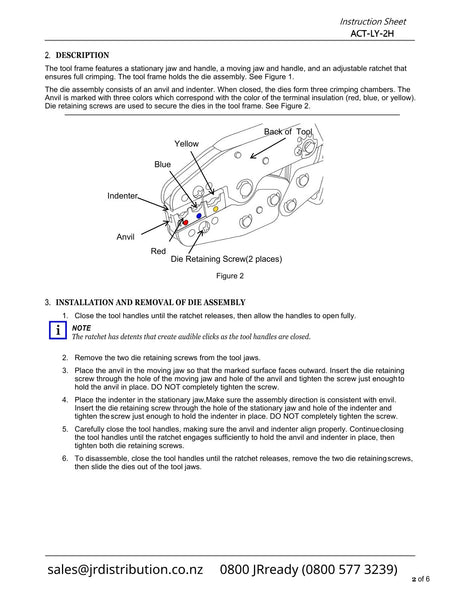 Instruction Sheet
ACT-LY-2H

2. DESCRIPTION

The tool frame features a stationary jaw and handle, a moving jaw and handle, and an adjustable ratchet that ensures full crimping. The tool frame holds the die assembly. See Figure 1.

The die assembly consists of an anvil and indenter. When closed, the dies form three crimping chambers. The Anvil is marked with three colors which correspond with the color of the terminal insulation (red, blue, or yellow). Die retaining screws are used to secure the dies in the tool frame. See Figure 2.

Back of Tool
Yellow
Blue
Indenter
Anvil
Red
Die Retaining Screw(2 places)

Figure 2

3. INSTALLATION AND REMOVAL OF DIE ASSEMBLY

1. Close the tool handles until the ratchet releases, then allow the handles to open fully.

i NOTE
The ratchet has detents that create audible clicks as the tool handles are closed.

2. Remove the two die retaining screws from the tool jaws.

3. Place the anvil in the moving jaw so that the marked surface faces outward. Insert the die retaining screw through the hole of the moving jaw and hole of the anvil and tighten the screw just enough to hold the anvil in place. DO NOT completely tighten the screw.

4. Place the indenter in the stationary jaw,Make sure the assembly direction is consistent with envil. Insert the die retaining screw through the hole of the stationary jaw and hole of the indenter and tighten the screw just enough to hold the indenter in place. DO NOT completely tighten the screw.

5. Carefully close the tool handles, making sure the anvil and indenter align properly. Continue closing the tool handles until the ratchet engages sufficiently to hold the anvil and indenter in place, then tighten both die retaining screws.

6. To disassemble, close the tool handles until the ratchet releases, remove the two die retaining screws, then slide the dies out of the tool jaws.

sales@jrdistribution.co.nz 0800 JRready (0800 577 3239)
2 of 6