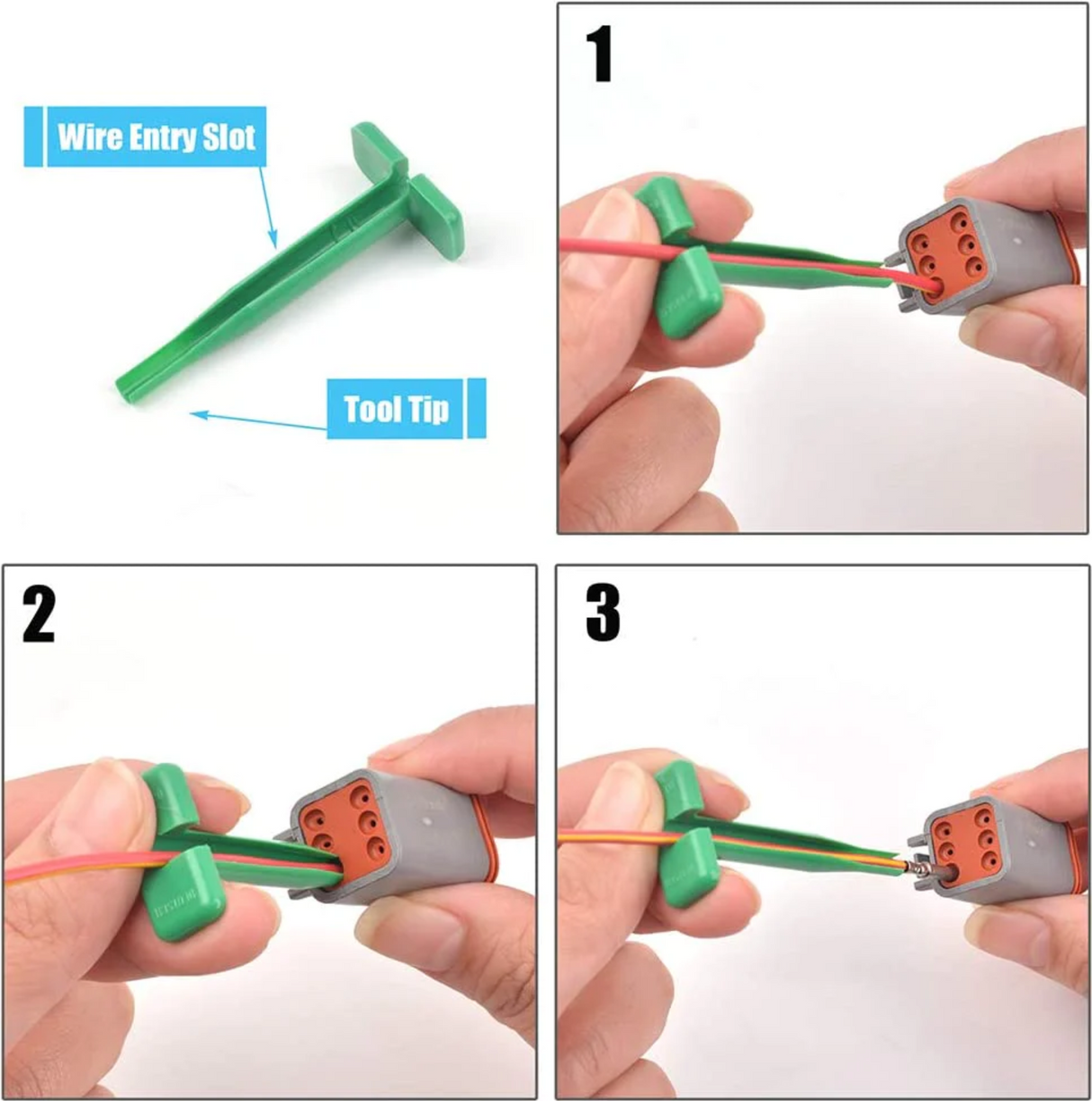 Wire Entry Slot

Tool Tip

1

2

3