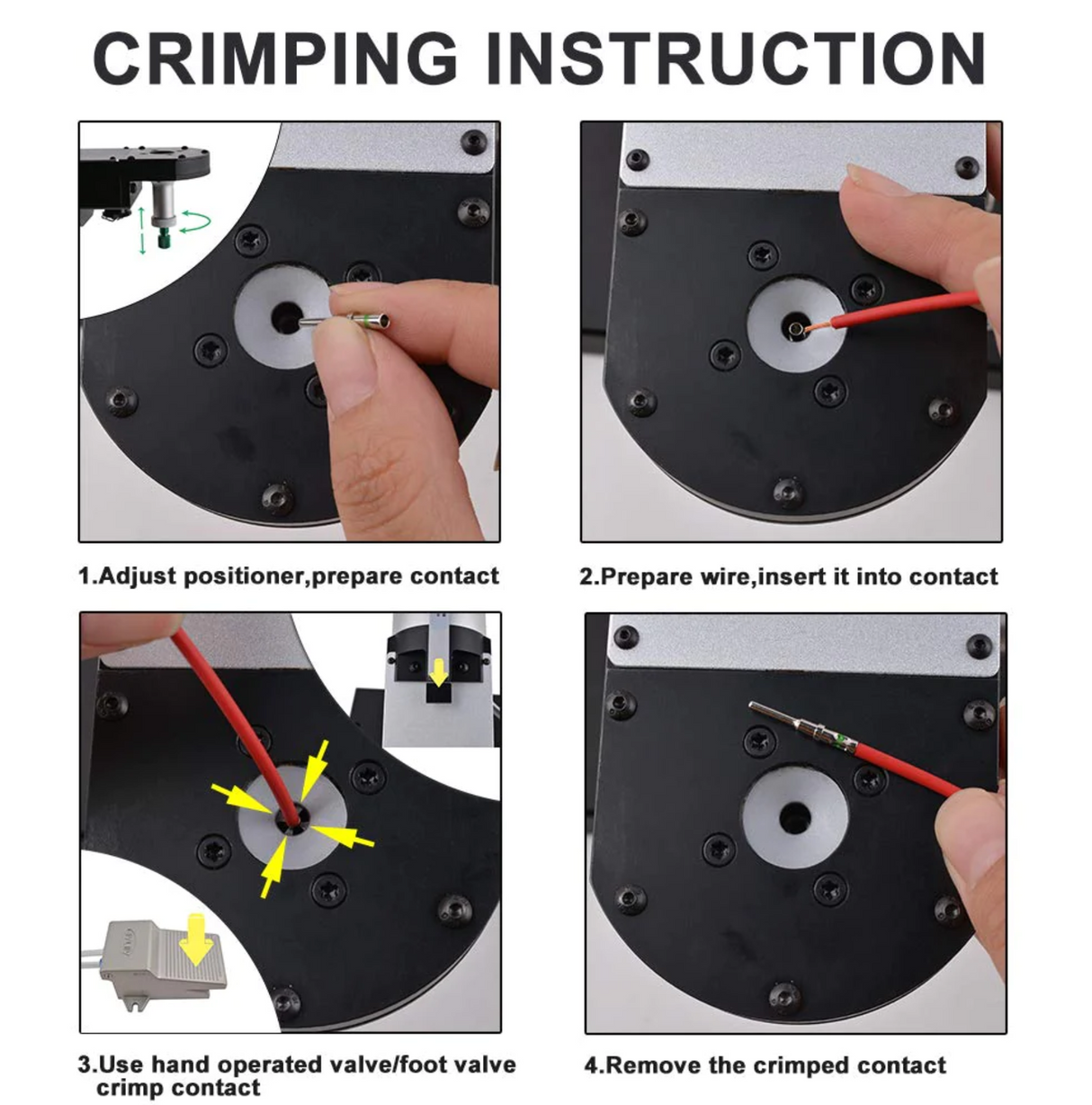 CRIMPING INSTRUCTION

1.Adjust positioner,prepare contact

2.Prepare wire,insert it into contact

3.Use hand operated valve/foot valve crimp contact

4.Remove the crimped contact